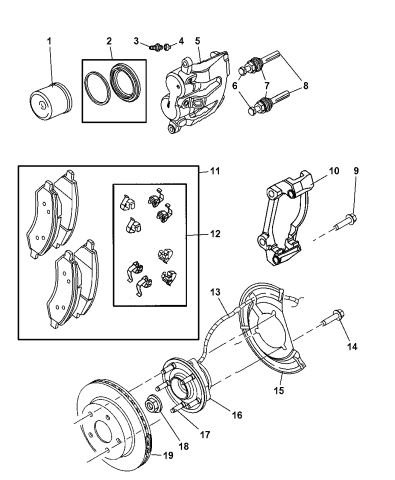 1
2
3
4
5
6
7
8
11
10
9
12
13
14
15
16
17
18
19