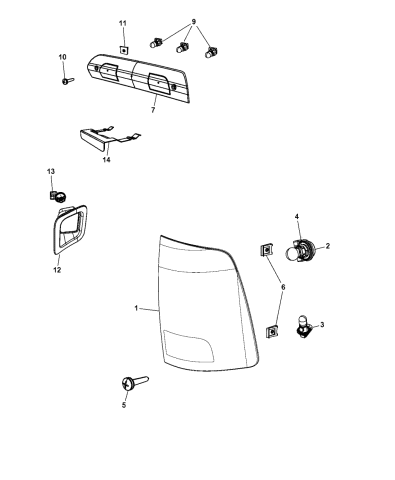 11
9
10
7
14
13
12
4
2
6
1
3
5