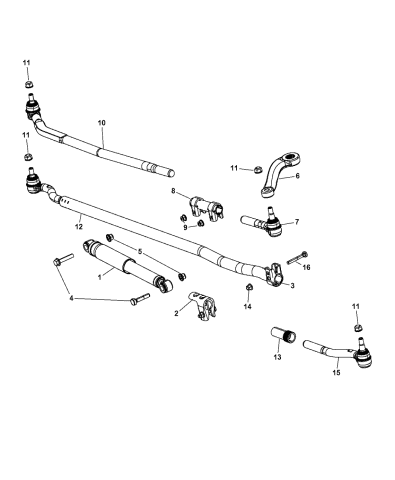 11
10
11
11
6
8
9
7
12
5
16
1
3
4
14
2
11
13
15