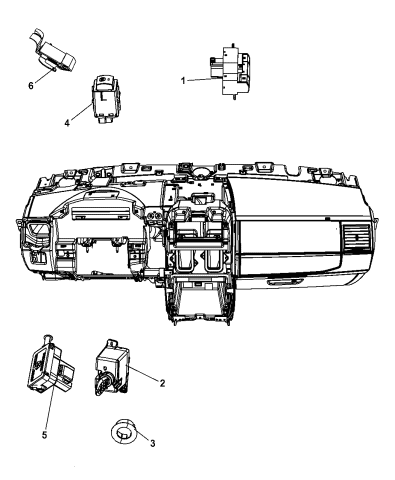 6
1
4
2
5
3