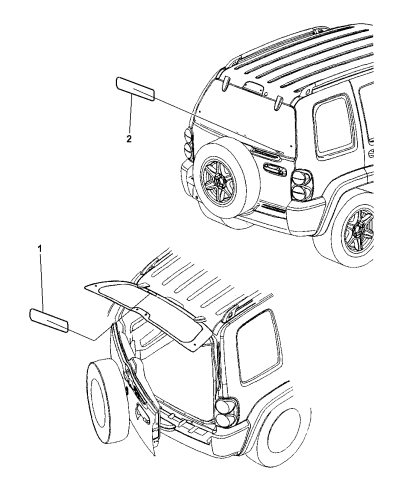 2

1