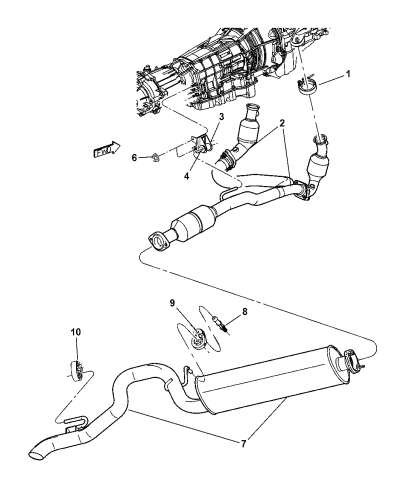 1
3
2
FWD
6
4
9
8
10
7