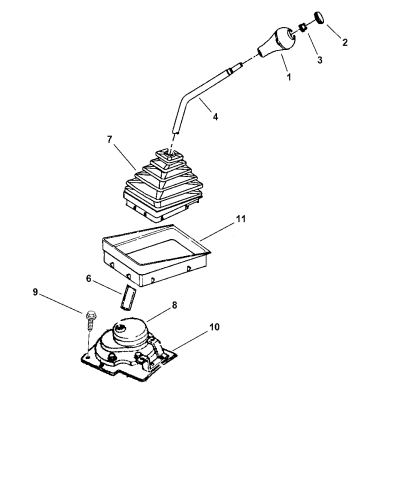 2
3
1
4
7
11
6
9
8
10