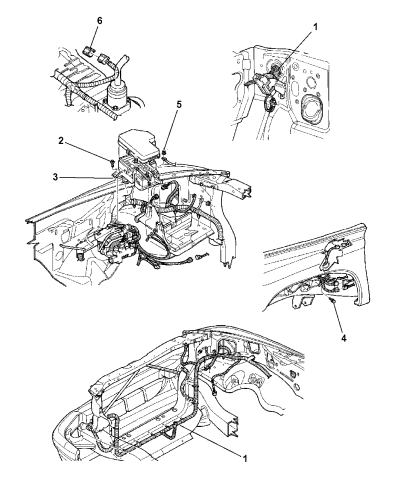 6

1

5

2

3

4

1