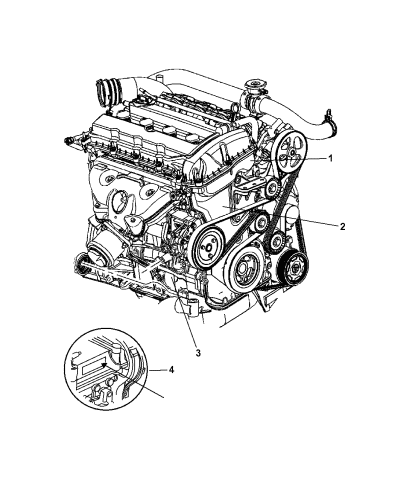 1
2
3
4