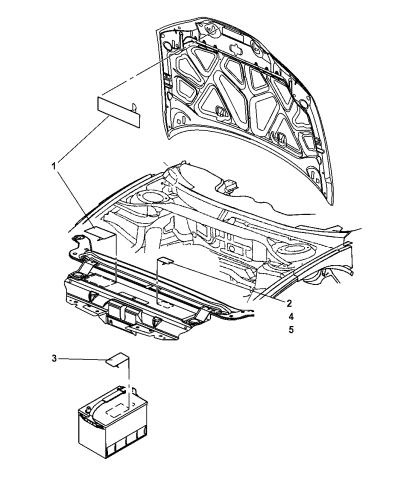 1
2
4
5
3