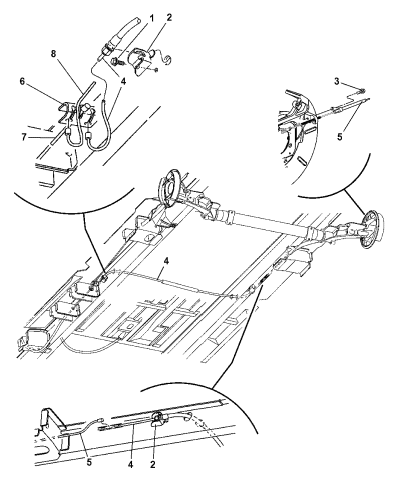 1
2
8
6
4
7
3
5
4
5
4
2