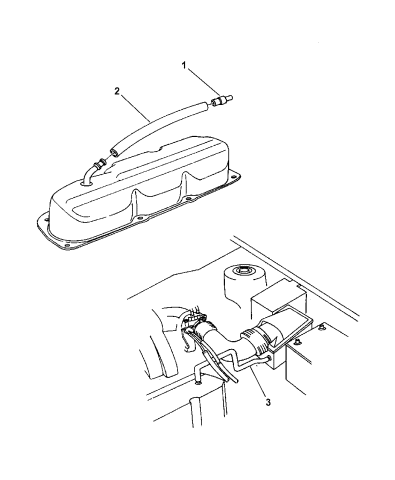 1
2
3