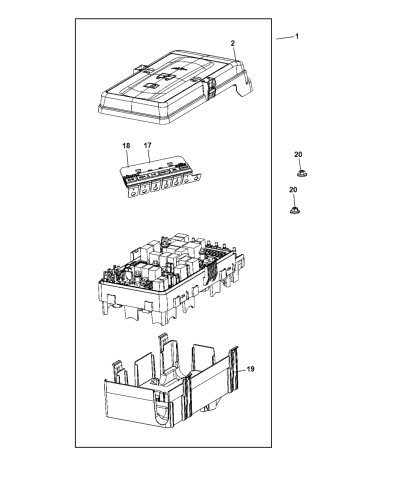 1
2
18
17
20
20
19