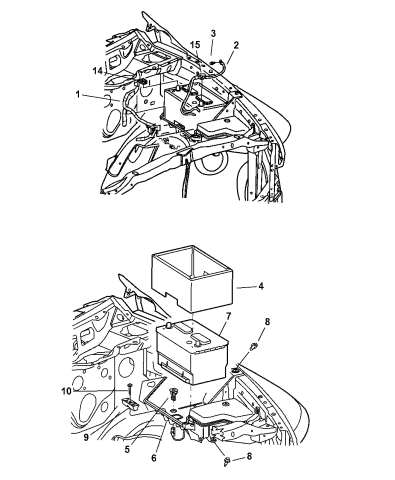 3
15
2
14
1
4
7
8
10
9
5
6
8