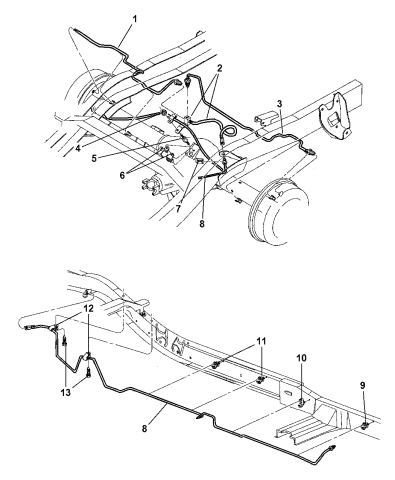 1
2
3
4
5
6
7
8
12
11
10
9
13
8