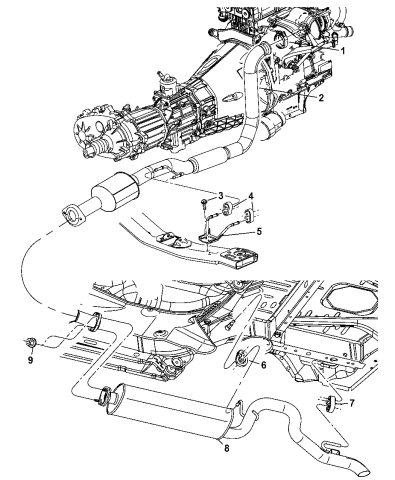 1
2
3
4
5
6
7
8
9