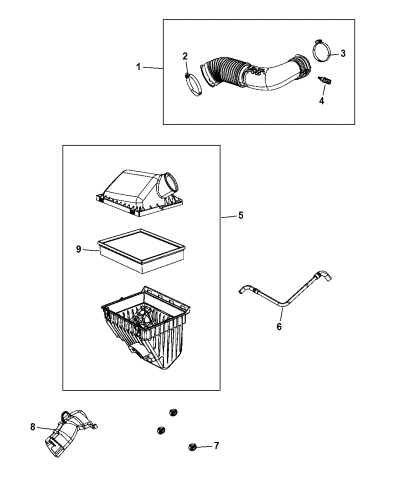 1
2
3
4
5
9
6
8
7