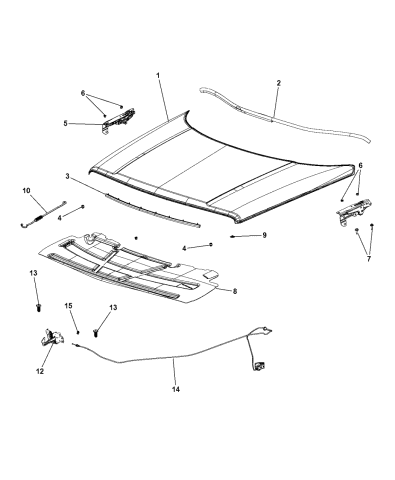 1
2
6
5
6
3
10
4
9
4
7
13
8
15
13
12
14