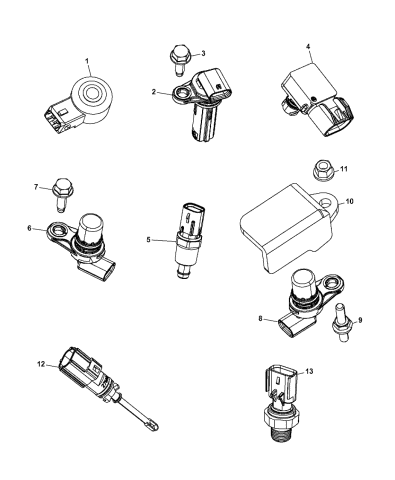 1
3
2
4
11
7
10
6
5
8
9
12
13