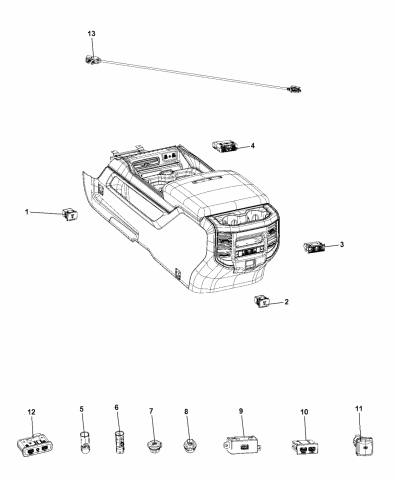 13
4
1
3
2
12
5
6
7
8
9
10
11