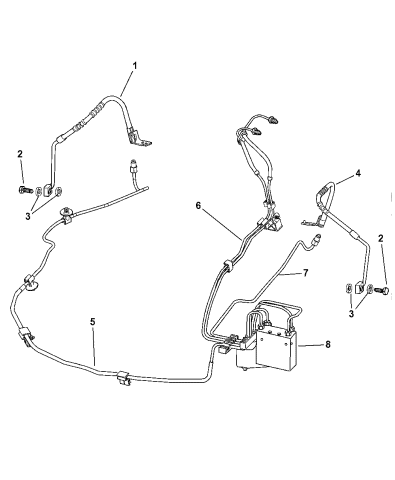 1
2
3
4
6
2
7
3
5
8