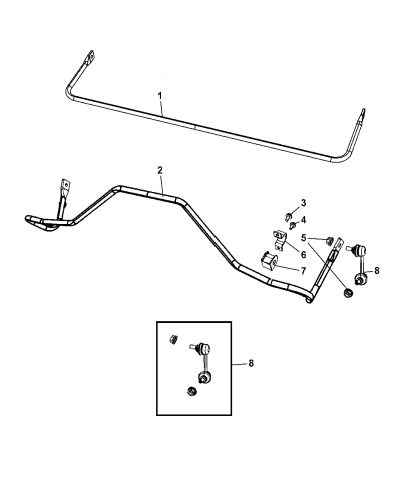 1
2
3
4
5
6
7
8
8