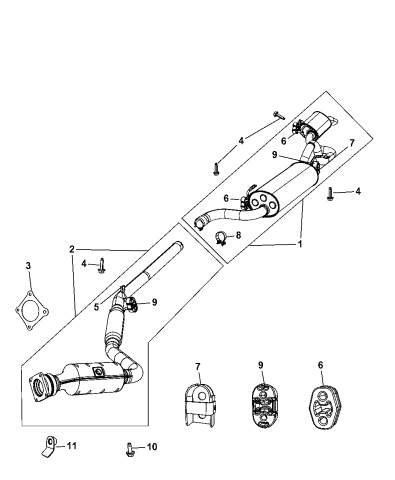 4
6
7
9
4
6
8
1
2
4
3
5
9
7
9
6
11
10