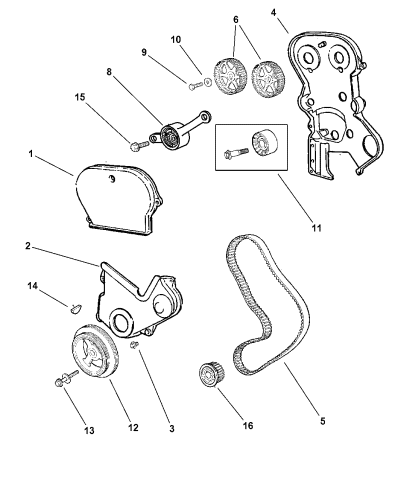 4
6
10
9
8
15
1
11
2
14
13
12
3
16
5