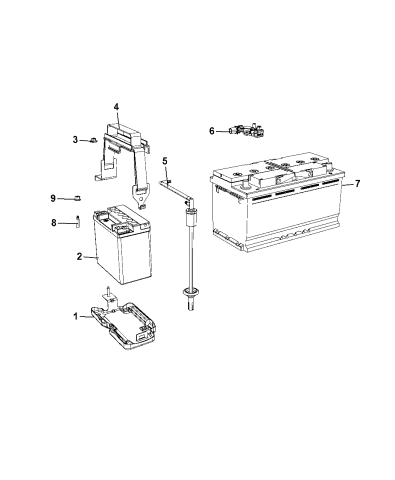 4
3
6
5
7
9
8
2
1