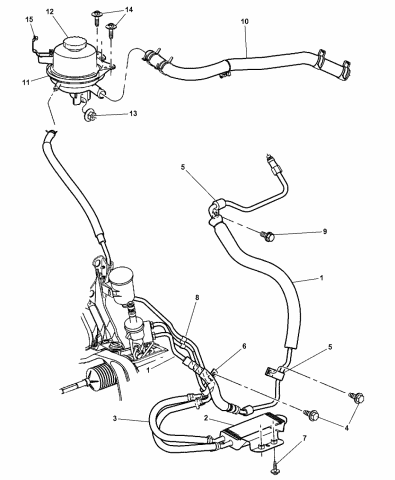 15
12
14
10
11
13
5
9
1
8
6
5
1
3
2
4
7