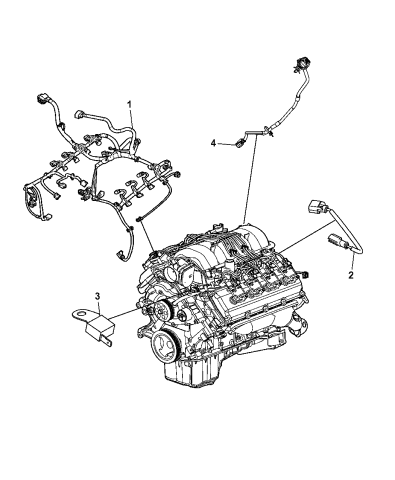 1

4

2

3