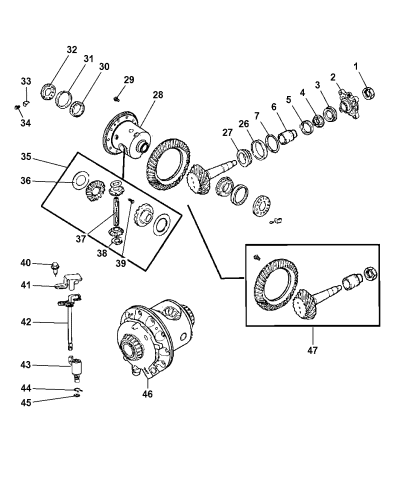 32
31
30
33
34
29
28
1
2
3
4
5
6
7
26
27
35
36
37
38
39
40
41
42
43
44
45
46
47