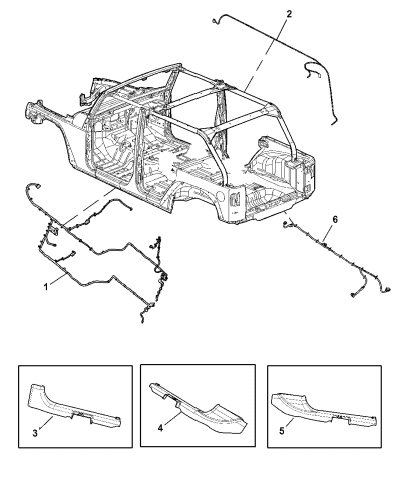 2
6
1
3
4
5