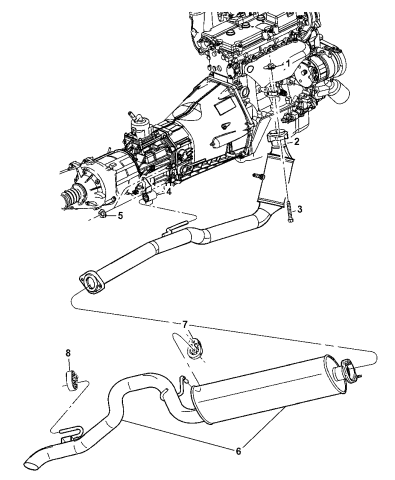 1
2
3
4
5
7
8
6