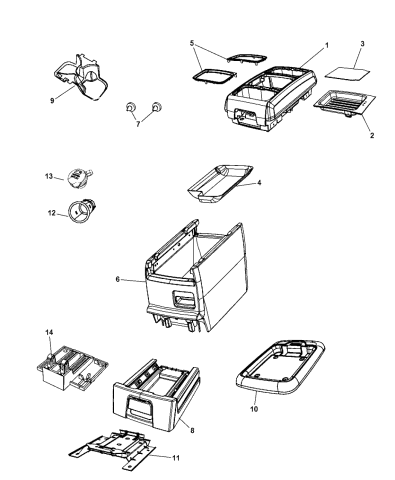 5
1
3
9
7
2
13
4
12
6
14
10
8
11