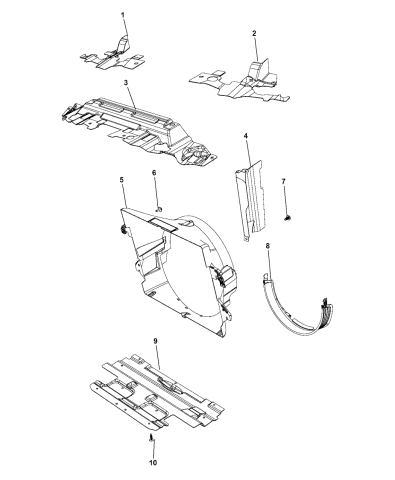 1
2
3
4
5
6
7
8
9
10