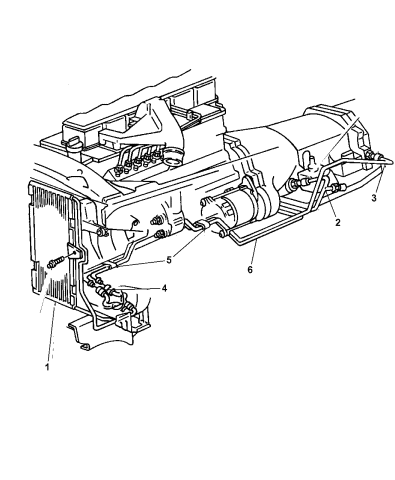 3
2
5
6
4
1