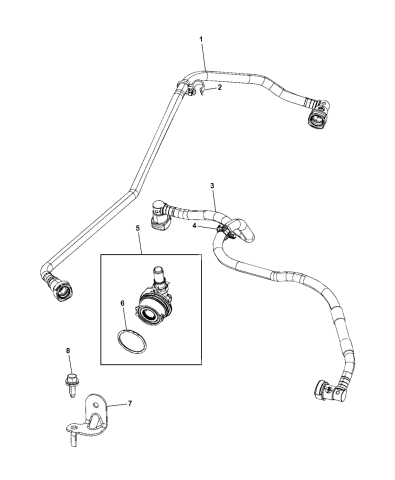 1
2
3
4
5
6
8
7