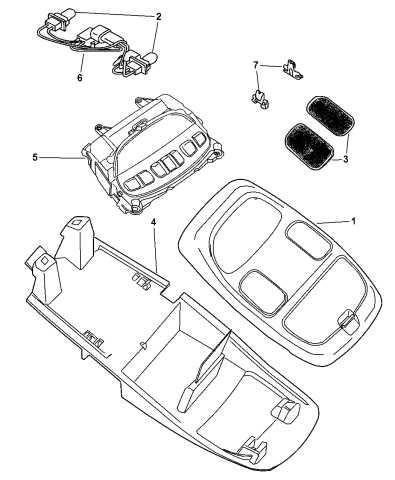 2
6
7
5
3
4
1