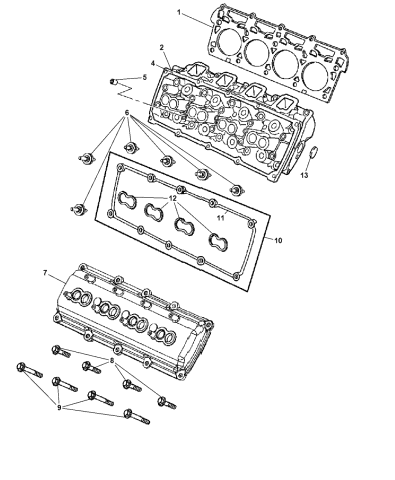 1
2
4
5
6
13
12
11
10
7
8
9