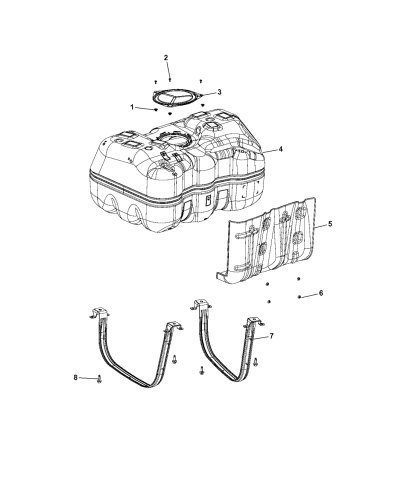 2
3
1
4
5
6
7
8