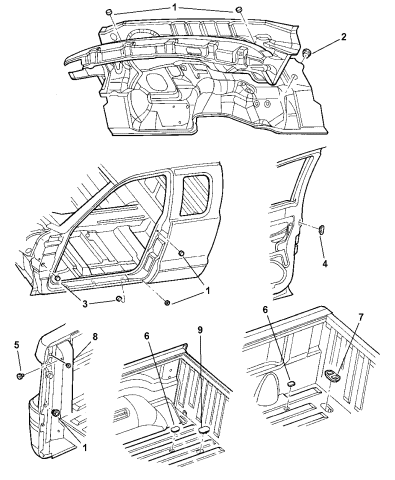 1
2
4
1
3
1
6
7
5
8
6
9
1