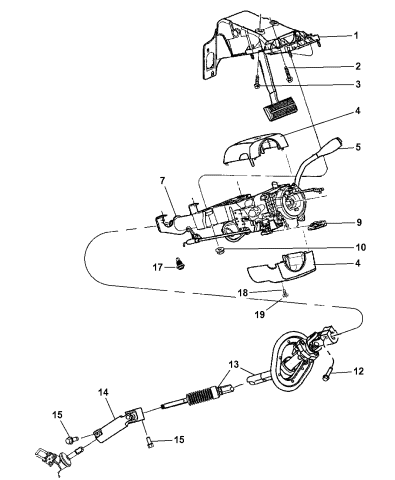 1
2
3
4
5
7
9
10
17
4
18
19
13
12
14
15
15