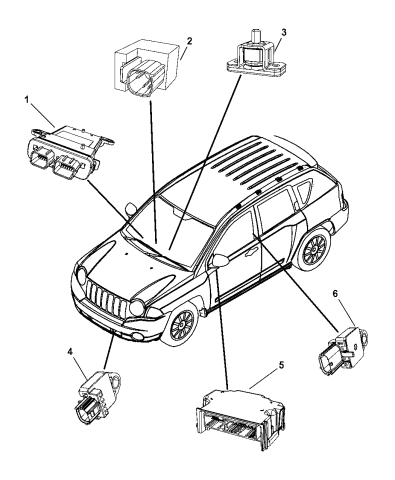 1
2
3
4
5
6