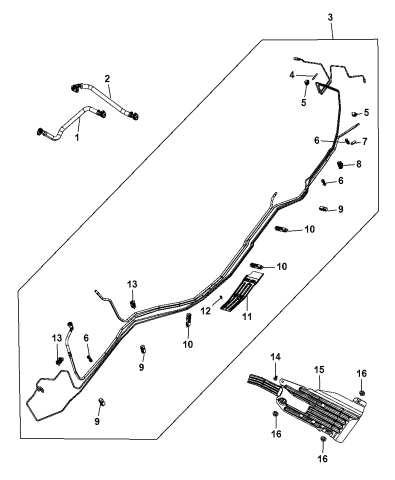 3
2
1
4
5
5
6
7
8
6
9
10
10
13
12
11
13
6
10
9
9
14
15
16
16
16