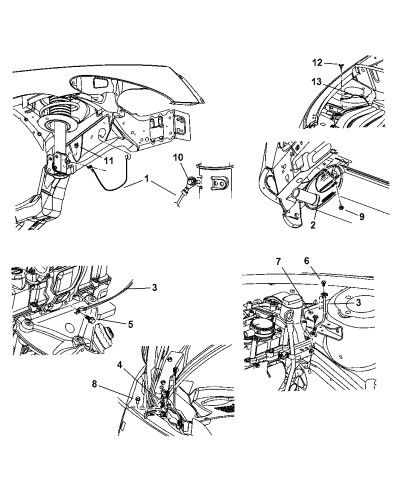 12
13
11
10
1
9
2
3
5
7
6
3
4
8