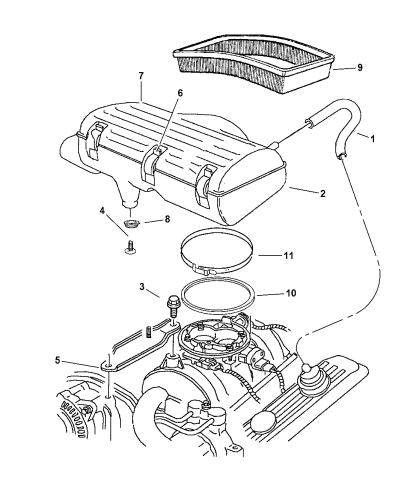 9
7
6
1
2
4
8
11
3
10
5