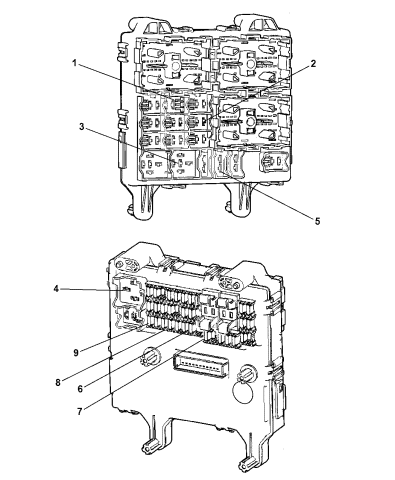 1
2
3
5
4
9
8
6
7