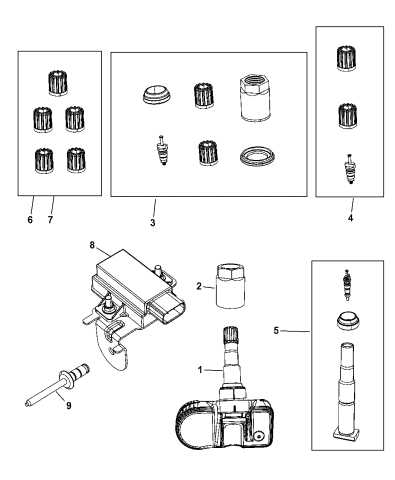 6 7
3
4
8
2
5
1
9