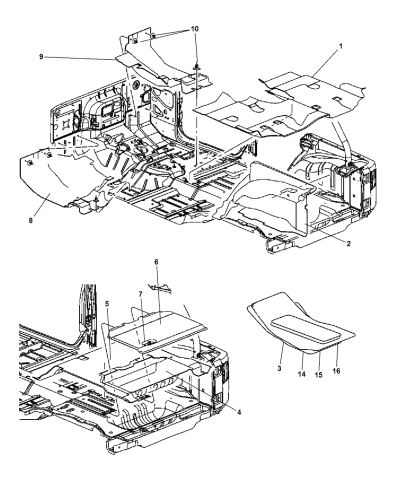 10
9
1
8
2
6
7
5
3
14
15
16
4