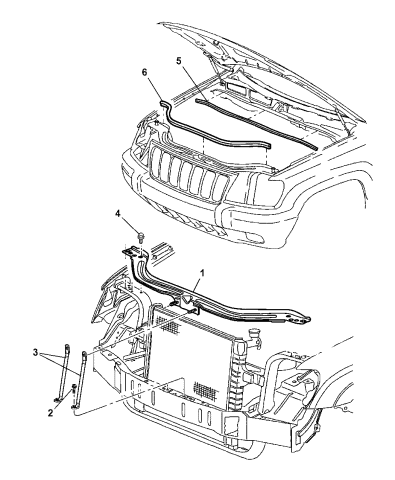 6
5
4
1
3
2