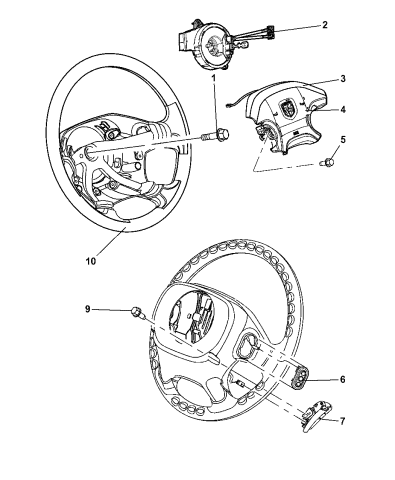 2
1
3
4
5
10
9
6
7