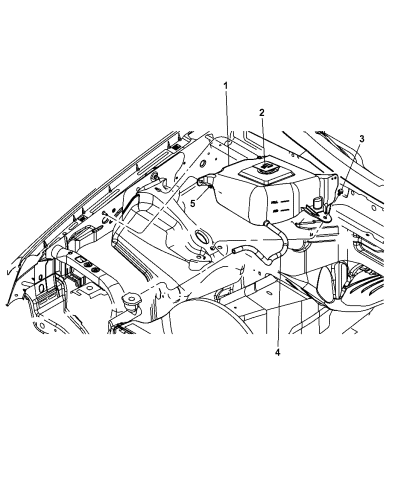 1
2
3
5
4