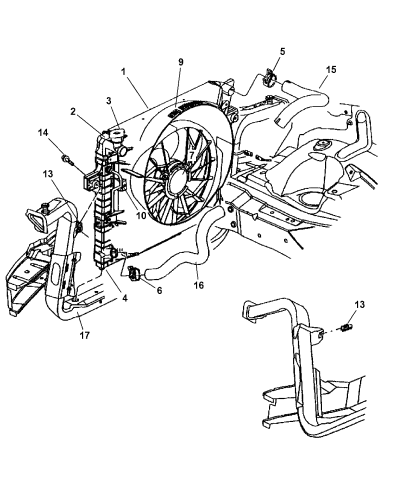 5
9
15
1
3
2
14
7
13
10
6
16
4
17
13